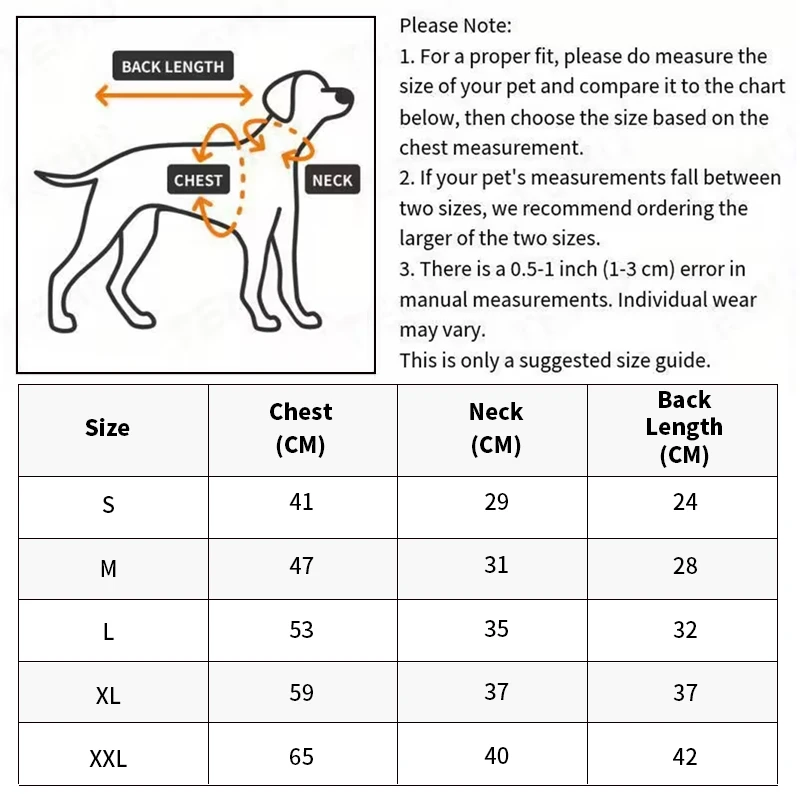 BACK LENGTH

CHEST

NECK

Please Note:
1. For a proper fit, please do measure the size of your pet and compare it to the chart below, then choose the size based on the chest measurement.
2. If your pet's measurements fall between two sizes, we recommend ordering the larger of the two sizes.
3. There is a 0.5-1 inch (1-3 cm) error in manual measurements. Individual wear may vary.
This is only a suggested size guide.

| Size | Chest (CM) | Neck (CM) | Back Length (CM) |
|---|---|---|---|
| S | 41 | 29 | 24 |
| M | 47 | 31 | 28 |
| L | 53 | 35 | 32 |
| XL | 59 | 37 | 37 |
| XXL | 65 | 40 | 42 |